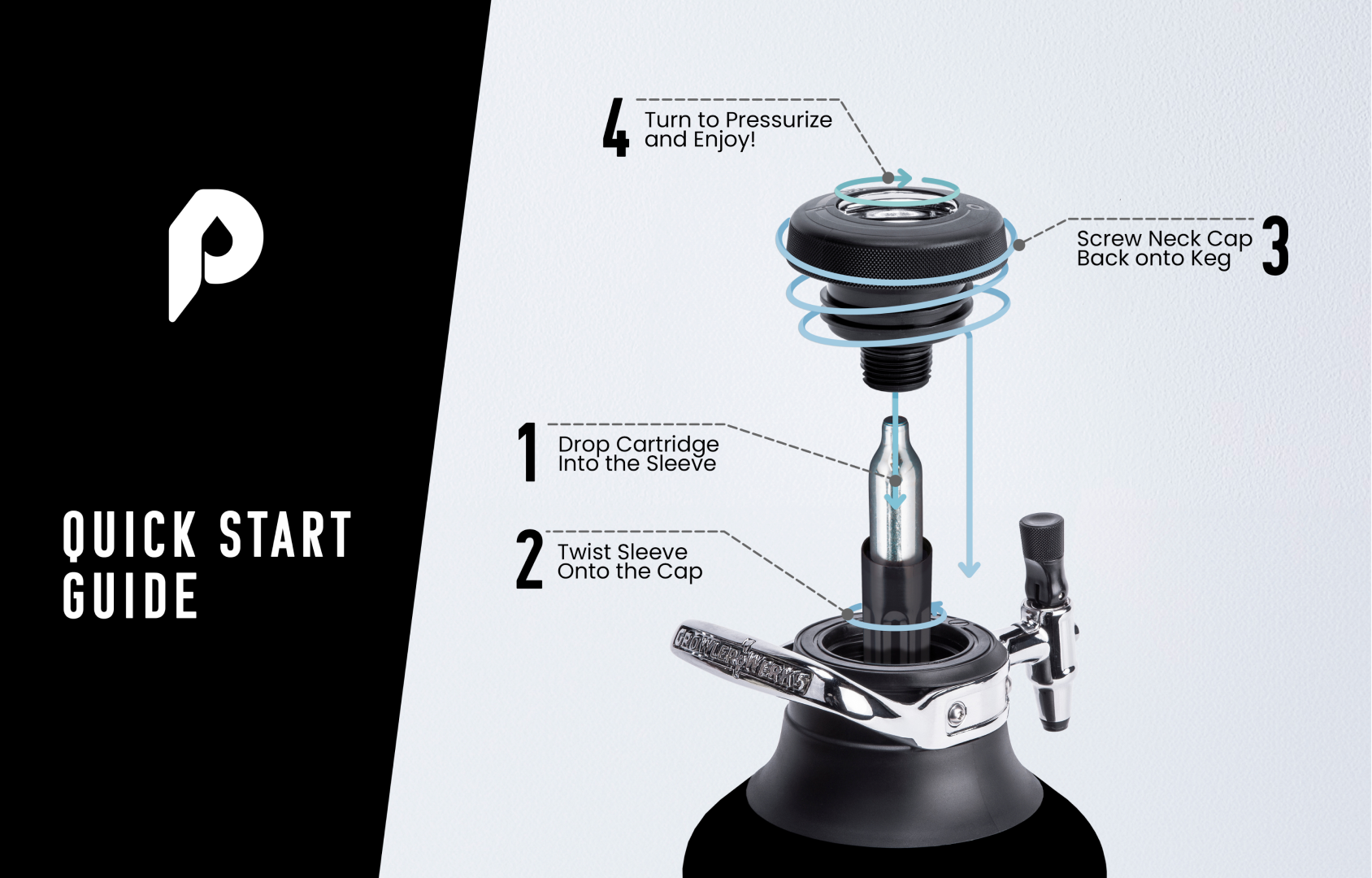 QUICK START GUIDE

4 Turn to Pressurize and Enjoy!

Screw Neck Cap Back onto Keg 3

1 Drop Cartridge Into the Sleeve

2 Twist Sleeve Onto the Cap

GROWLERWERKS