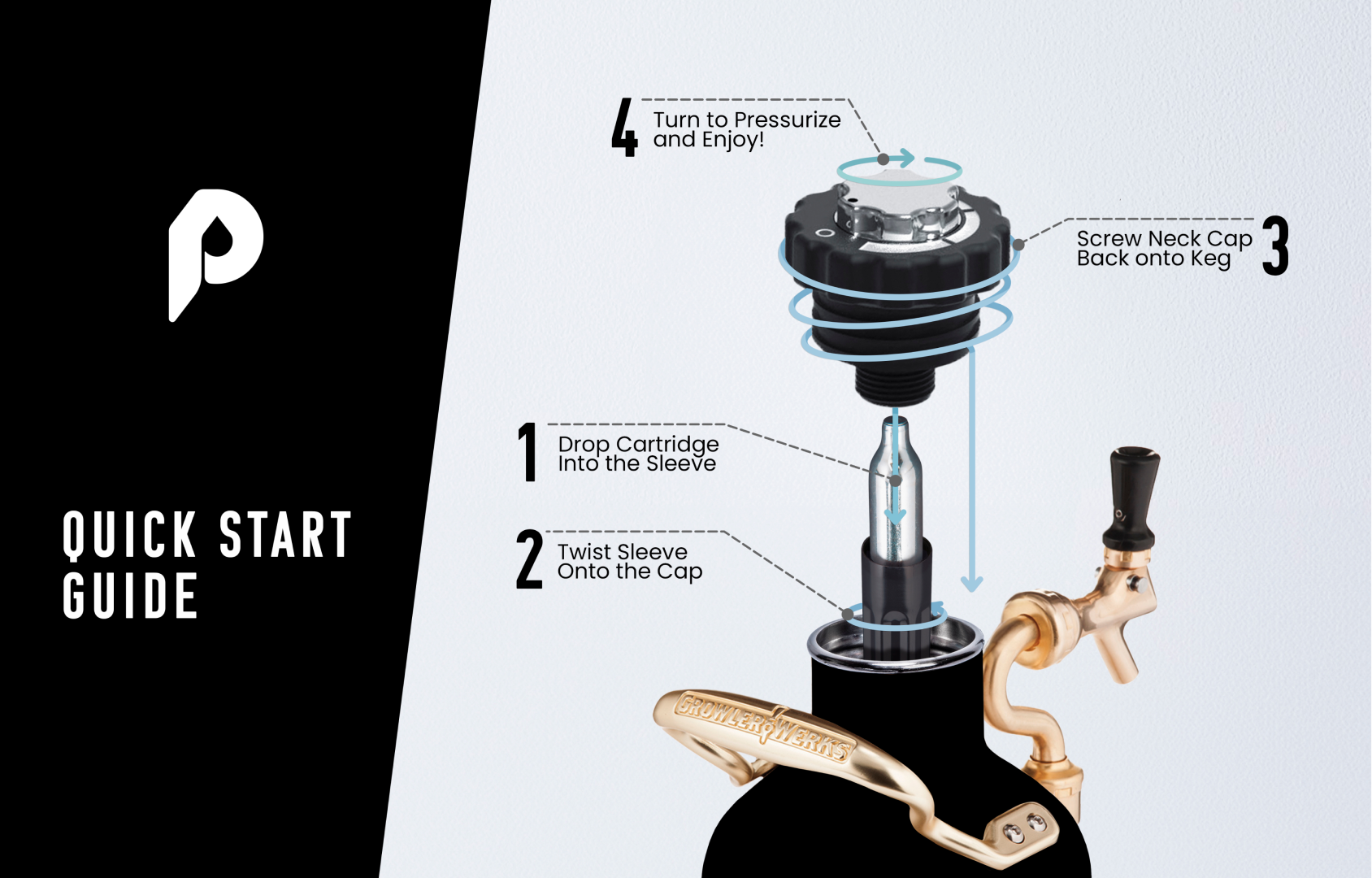 QUICK START GUIDE

4 Turn to Pressurize and Enjoy!

Screw Neck Cap Back onto Keg 3

1 Drop Cartridge Into the Sleeve

2 Twist Sleeve Onto the Cap

GROWLERWERKS