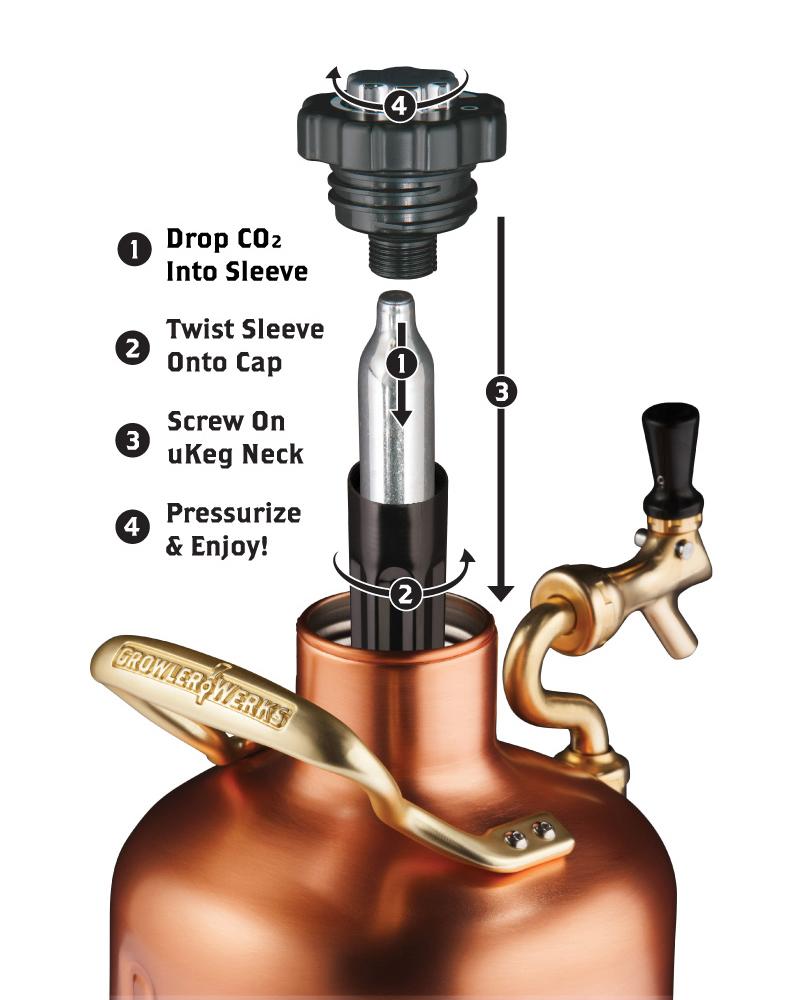 4

1 Drop $CO_2$ Into Sleeve

2 Twist Sleeve Onto Cap

3 Screw On uKeg Neck

4 Pressurize & Enjoy!

1

3

2

GROWLERWERKS