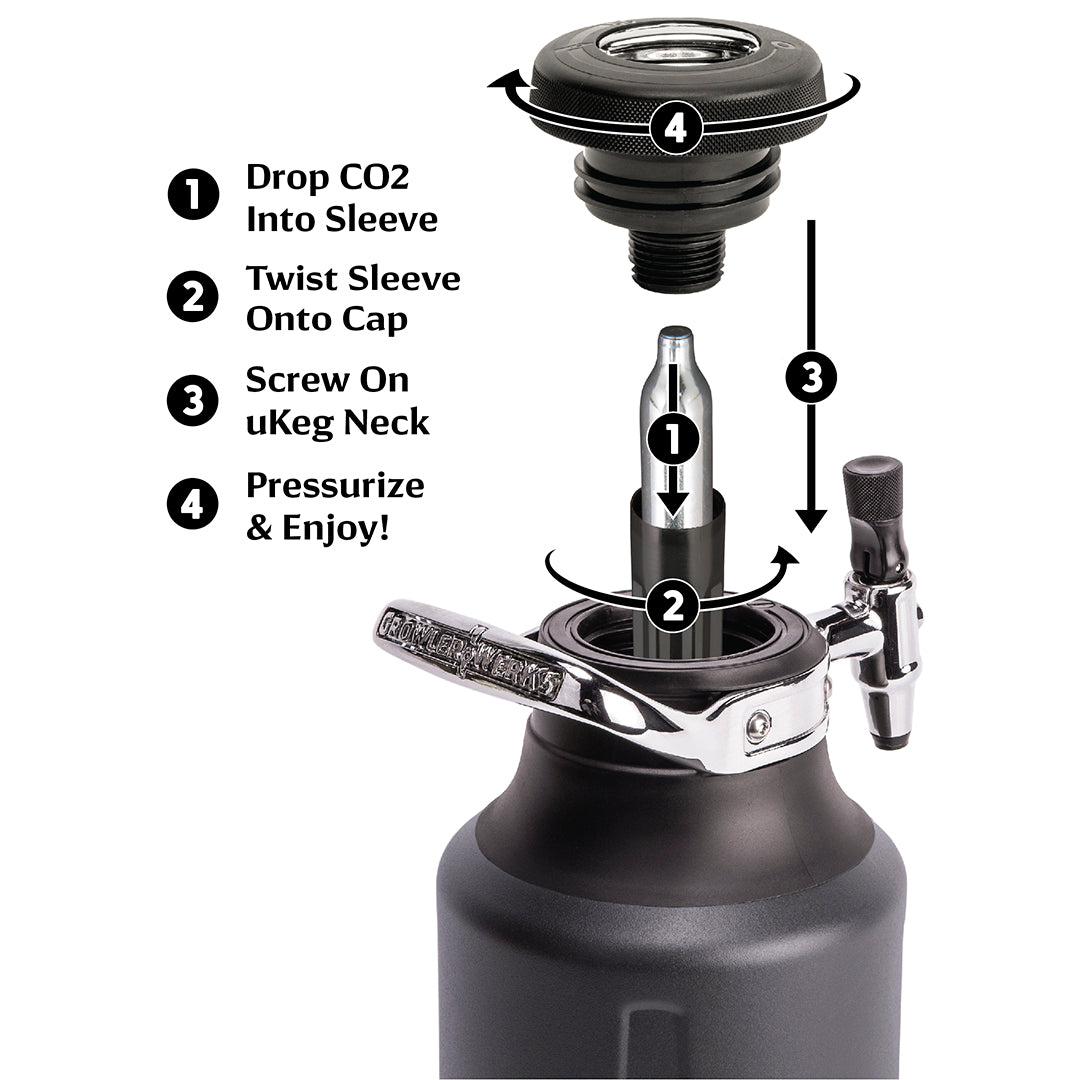 1 Drop CO2 Into Sleeve

2 Twist Sleeve Onto Cap

3 Screw On uKeg Neck

4 Pressurize & Enjoy!

4

3

1

2

GROWLERWERKS