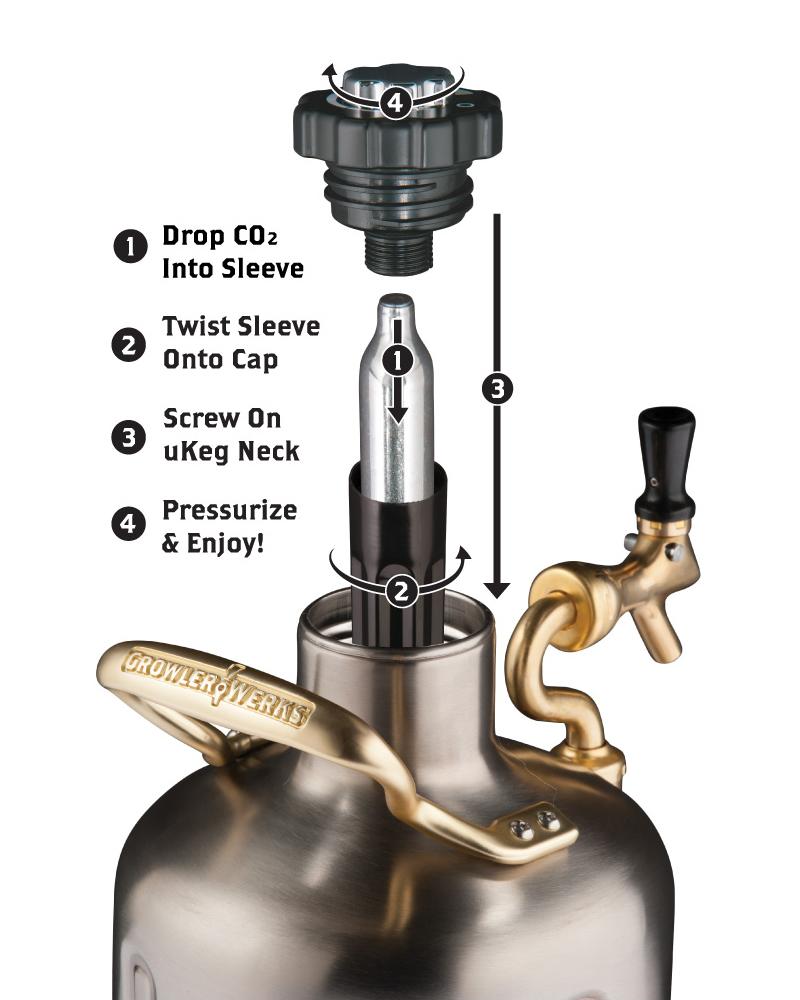 4

1 Drop $CO_2$ Into Sleeve

2 Twist Sleeve Onto Cap

3 Screw On uKeg Neck

4 Pressurize & Enjoy!

1

3

2

GROWLERWERKS